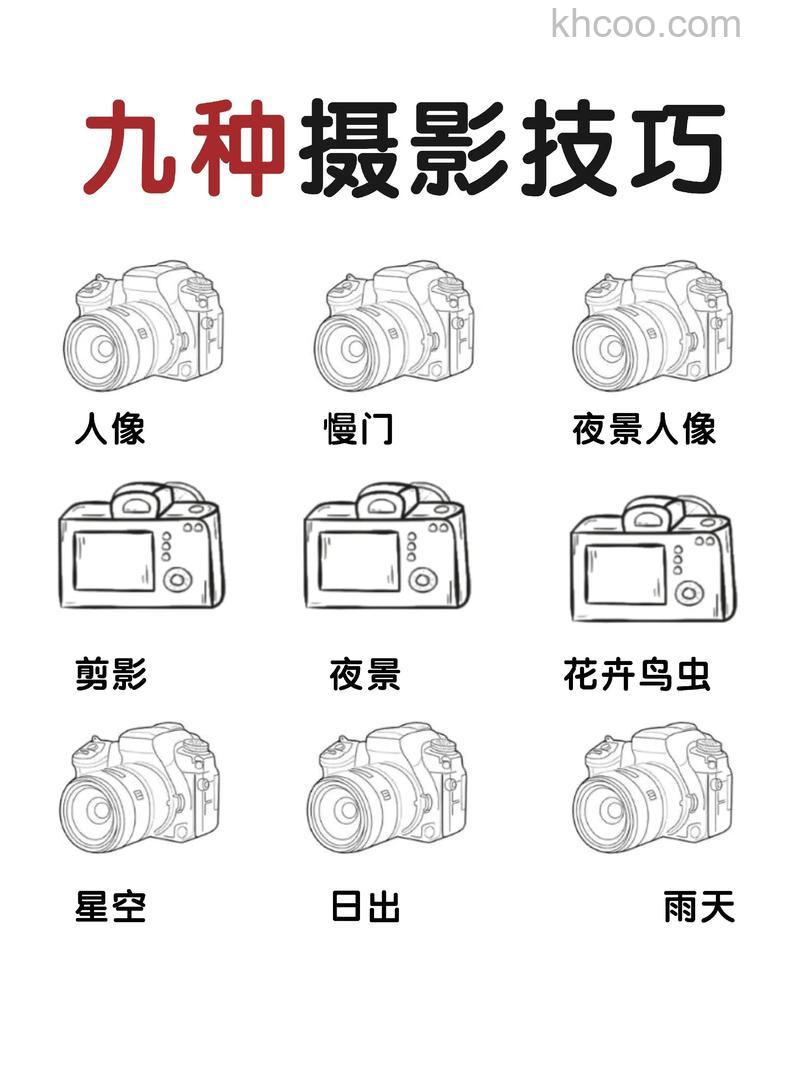 khcoo.com

九种摄影技巧

人像

慢门

夜景人像

剪影

夜景

花卉鸟虫

星空

日出

雨天