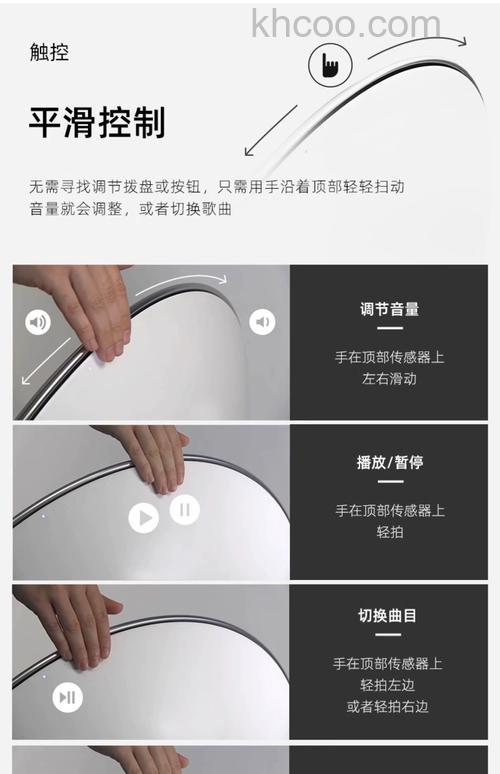 khcoo.com

触控

平滑控制

无需寻找调节拨盘或按钮，只需用手沿着顶部轻轻扫动音量就会调整，或者切换歌曲

调节音量

手在顶部传感器上左右滑动

播放/暂停

手在顶部传感器上轻拍

切换曲目

手在顶部传感器上轻拍左边或者轻拍右边