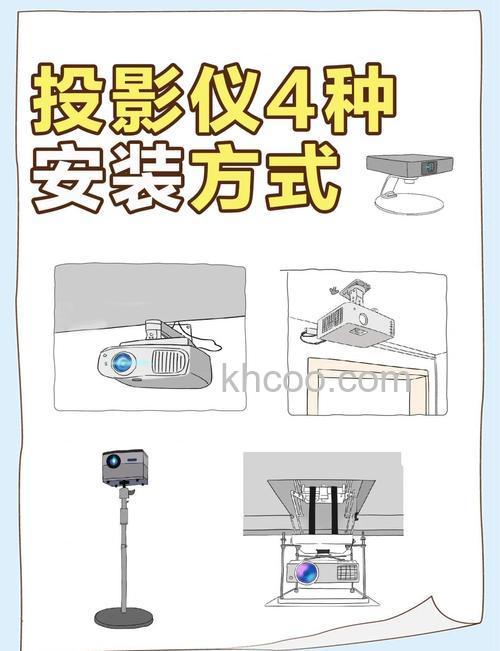 投影仪4种
安装方式

khcoo.com