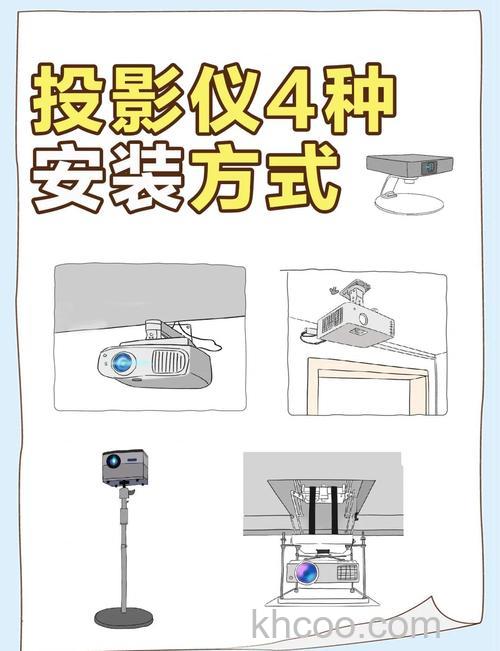 投影仪4种
安装方式

khcoo.com