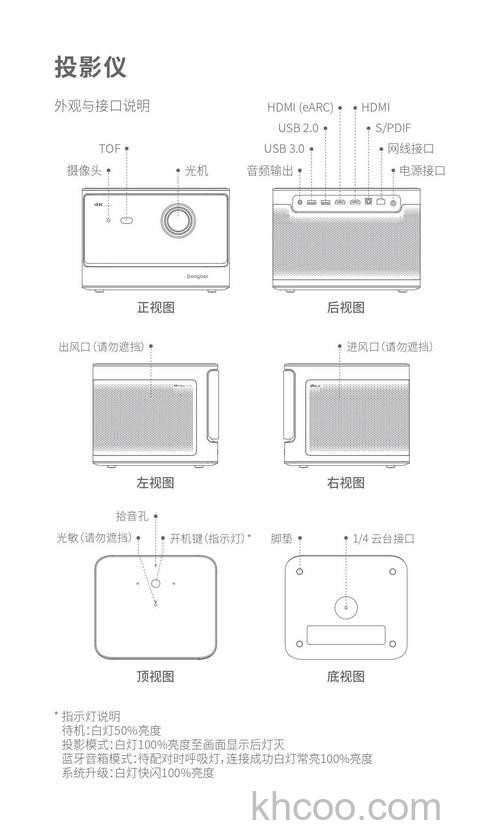 投影仪

外观与接口说明

TOF
摄像头
光机
4K
Dangbei

正视图

HDMI (eARC)
HDMI
USB 2.0
S/PDIF
USB 3.0
网线接口
音频输出
电源接口

后视图

出风口(请勿遮挡)

左视图

进风口(请勿遮挡)

右视图

拾音孔
光敏(请勿遮挡)
开机键(指示灯)*

顶视图

脚垫
1/4 云台接口

底视图

* 指示灯说明
待机:白灯50%亮度
投影模式:白灯100%亮度至画面显示后灯灭
蓝牙音箱模式:待配对时呼吸灯,连接成功白灯常亮100%亮度
系统升级:白灯快闪100%亮度

khcoo.com