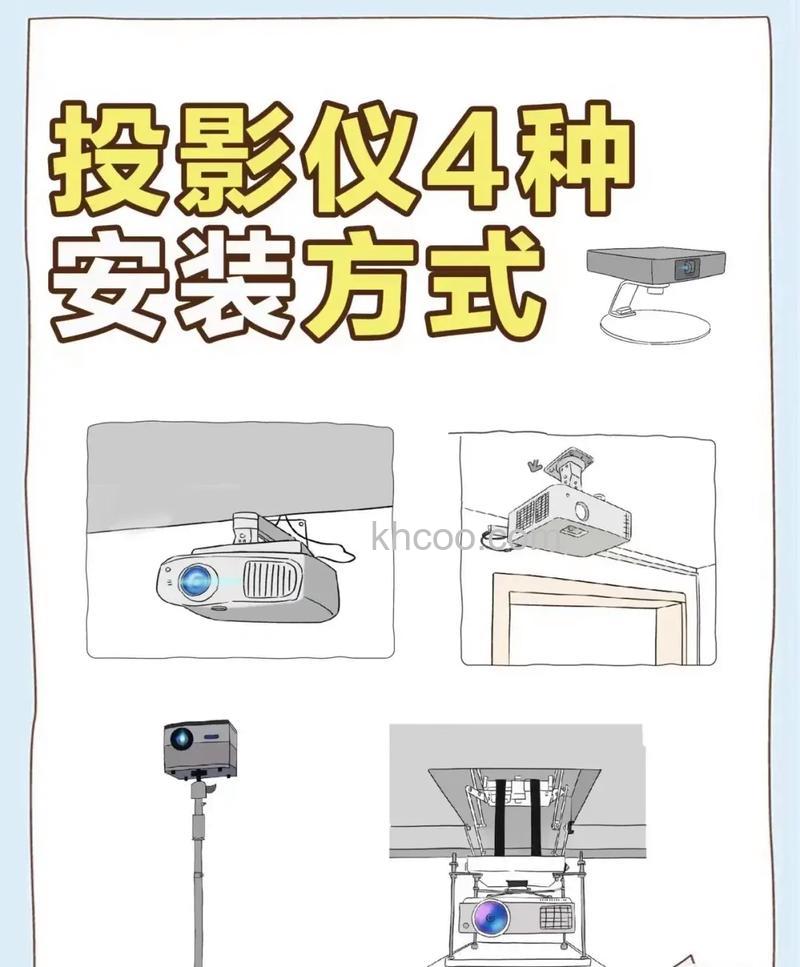 投影仪4种安装方式

khcoo.com