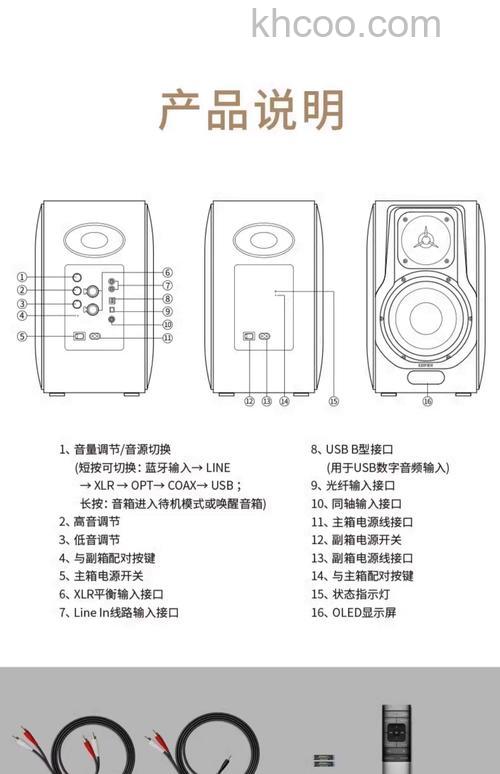 khcoo.com

产品说明

①
②
③
④
⑤
⑥
⑦
⑧
⑨
⑩
⑪
⑫
⑬
⑭
⑮
⑯

1、音量调节/音源切换
(短按可切换：蓝牙输入→ LINE → XLR → OPT→ COAX→ USB；
长按：音箱进入待机模式或唤醒音箱)
2、高音调节
3、低音调节
4、与副箱配对按键
5、主箱电源开关
6、XLR平衡输入接口
7、Line In线路输入接口

8、USB B型接口
(用于USB数字音频输入)
9、光纤输入接口
10、同轴输入接口
11、主箱电源线接口
12、副箱电源开关
13、副箱电源线接口
14、与主箱配对按键
15、状态指示灯
16、OLED显示屏