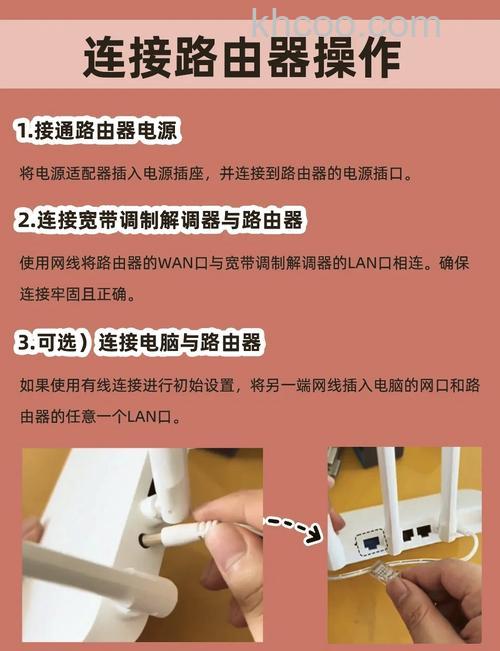 khcoo.com

连接路由器操作

1.接通路由器电源

将电源适配器插入电源插座，并连接到路由器的电源插口。

2.连接宽带调制解调器与路由器

使用网线将路由器的WAN口与宽带调制解调器的LAN口相连。确保连接牢固且正确。

3.可选）连接电脑与路由器

如果使用有线连接进行初始设置，将另一端网线插入电脑的网口和路由器的任意一个LAN口。