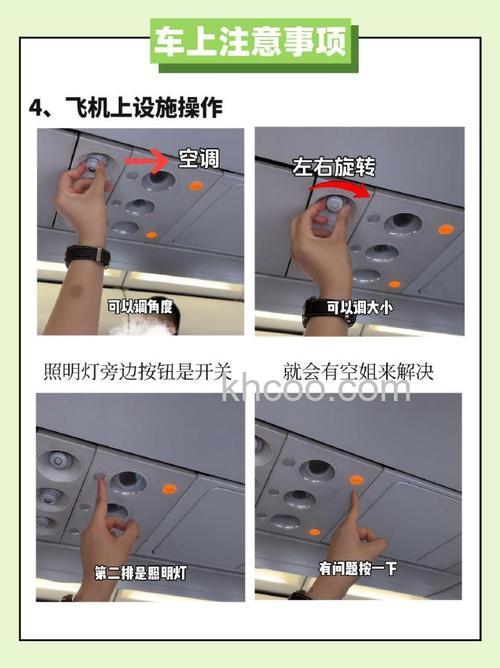 车上注意事项

4、飞机上设施操作

空调

可以调角度

左右旋转

可以调大小

照明灯旁边按钮是开关

就会有空姐来解决

khcoo.com

第二排是照明灯

有问题按一下