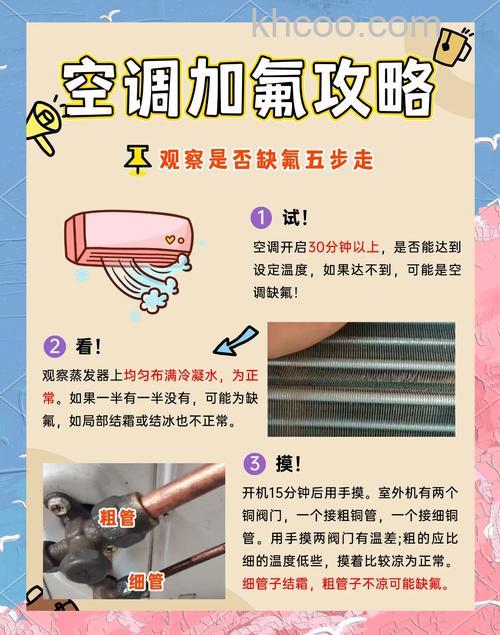 khcoo.com

空调加氟攻略

观察是否缺氟五步走

1 试！

空调开启30分钟以上，是否能达到设定温度，如果达不到，可能是空调缺氟！

2 看！

观察蒸发器上均匀布满冷凝水，为正常。如果一半有一半没有，可能为缺氟，如局部结霜或结冰也不正常。

3 摸！

开机15分钟后用手摸。室外机有两个铜阀门，一个接粗铜管，一个接细铜管。用手摸两阀门有温差;粗的应比细的温度低些，摸着比较凉为正常。细管子结霜，粗管子不凉可能缺氟。

粗管

细管