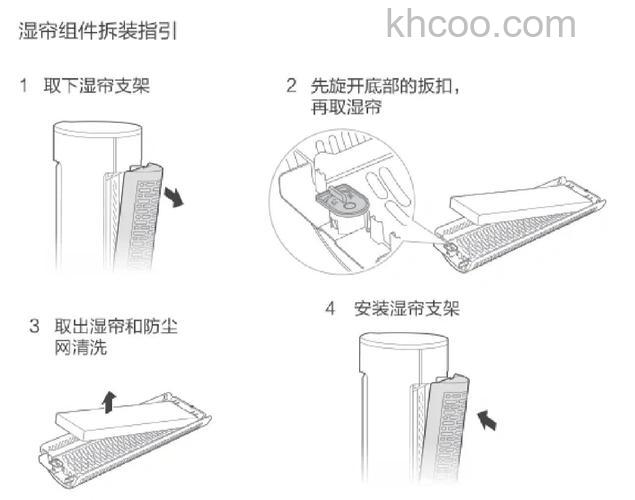 湿帘组件拆装指引

khcoo.com

1 取下湿帘支架

2 先旋开底部的扳扣，再取湿帘

3 取出湿帘和防尘网清洗

4 安装湿帘支架