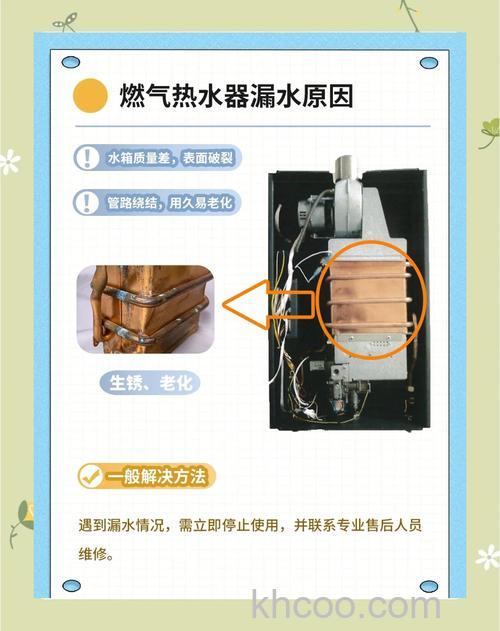 燃气热水器漏水原因

水箱质量差，表面破裂

管路绕结，用久易老化

生锈、老化

一般解决方法

遇到漏水情况，需立即停止使用，并联系专业售后人员维修。

khcoo.com