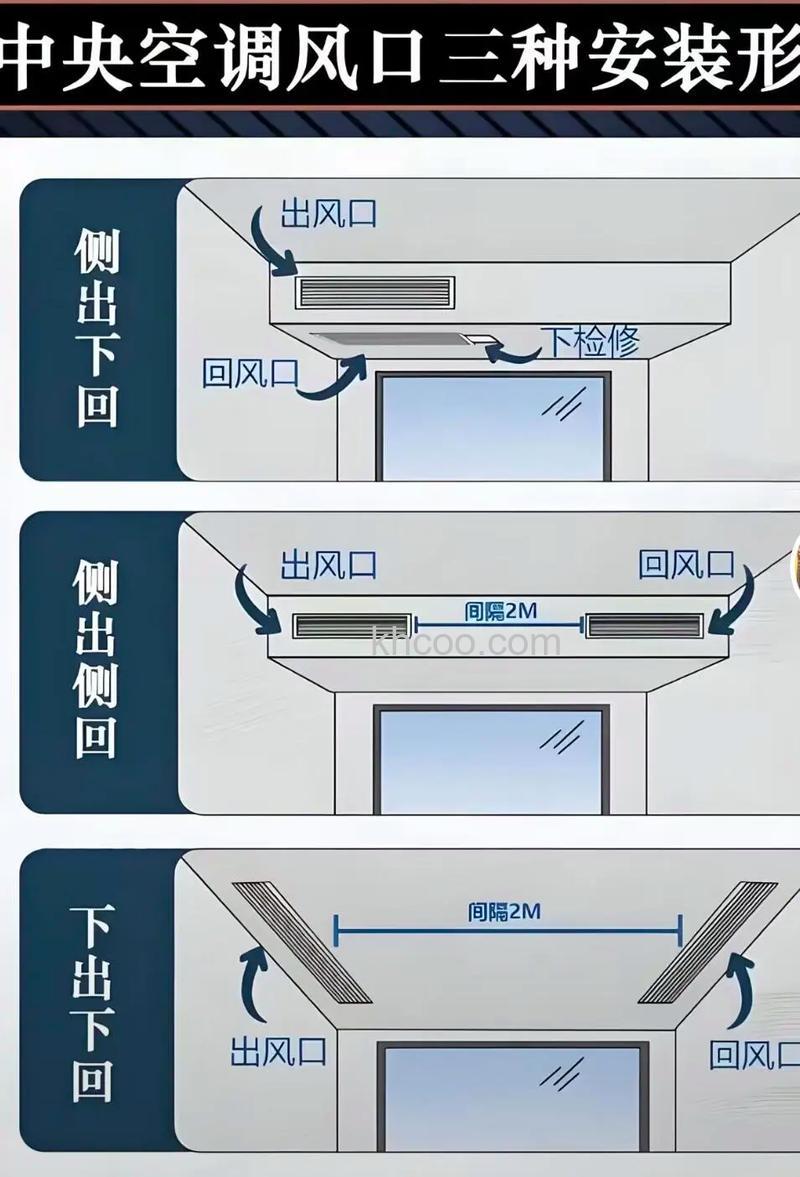 中央空调风口三种安装形

侧出下回

出风口

下检修

回风口

侧出侧回

出风口

回风口

间隔2M

khcoo.com

下出下回

间隔2M

出风口

回风口