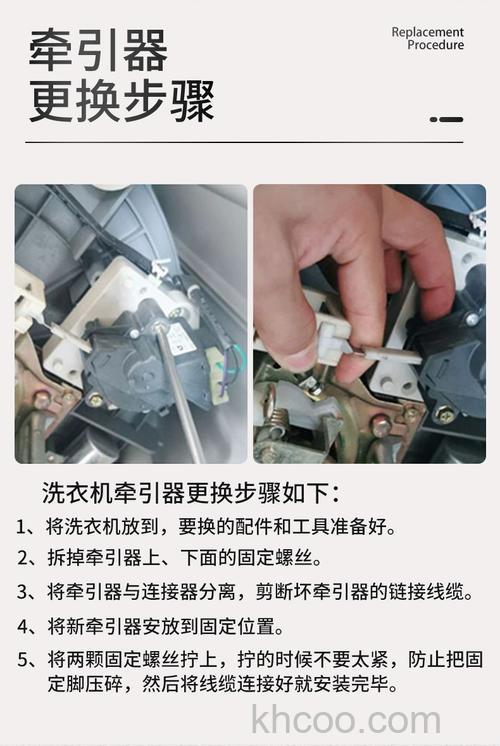 牵引器
更换步骤

Replacement Procedure

洗衣机牵引器更换步骤如下：

1、将洗衣机放到，要换的配件和工具准备好。

2、拆掉牵引器上、下面的固定螺丝。

3、将牵引器与连接器分离，剪断坏牵引器的链接线缆。

4、将新牵引器安放到固定位置。

5、将两颗固定螺丝拧上，拧的时候不要太紧，防止把固定脚压碎，然后将线缆连接好就安装完毕。

khcoo.com