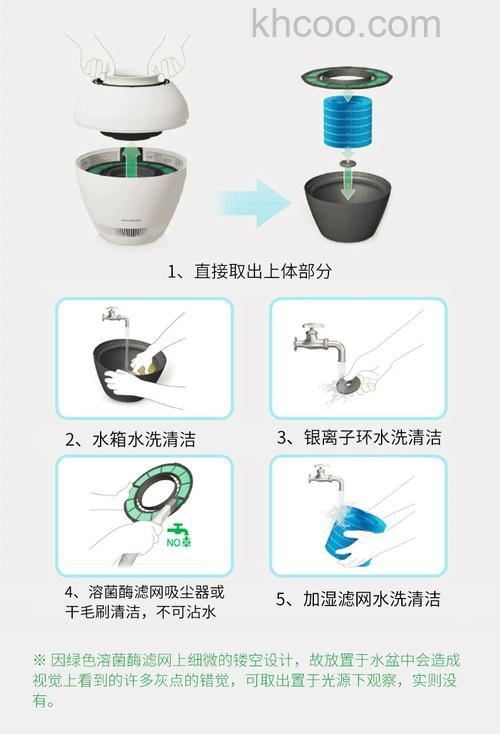 khcoo.com

1、直接取出上体部分

2、水箱水洗清洁

3、银离子环水洗清洁

NO

4、溶菌酶滤网吸尘器或干毛刷清洁，不可沾水

5、加湿滤网水洗清洁

※ 因绿色溶菌酶滤网上细微的镂空设计，故放置于水盆中会造成视觉上看到的许多灰点的错觉，可取出置于光源下观察，实则没有。