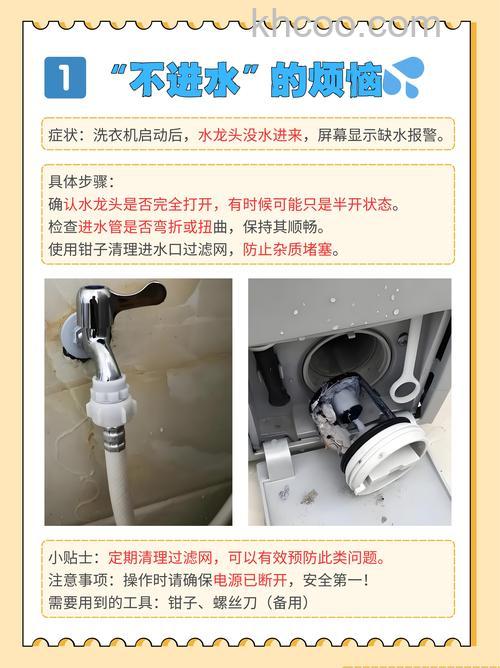 khcoo.com

1 “不进水”的烦恼

症状：洗衣机启动后，水龙头没水进来，屏幕显示缺水报警。

具体步骤：
确认水龙头是否完全打开，有时候可能只是半开状态。
检查进水管是否弯折或扭曲，保持其顺畅。
使用钳子清理进水口过滤网，防止杂质堵塞。

小贴士：定期清理过滤网，可以有效预防此类问题。
注意事项：操作时请确保电源已断开，安全第一！
需要用到的工具：钳子、螺丝刀（备用）