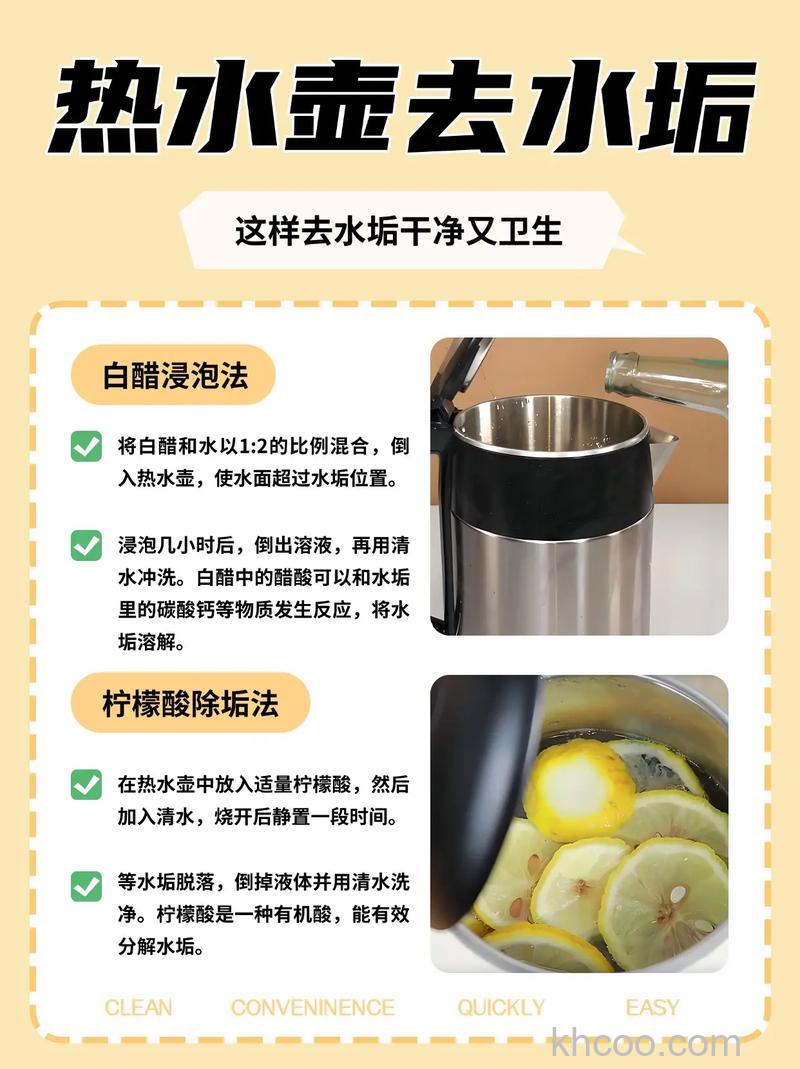 热水壶去水垢

这样去水垢干净又卫生

白醋浸泡法

将白醋和水以1:2的比例混合，倒入热水壶，使水面超过水垢位置。

浸泡几小时后，倒出溶液，再用清水冲洗。白醋中的醋酸可以和水垢里的碳酸钙等物质发生反应，将水垢溶解。

柠檬酸除垢法

在热水壶中放入适量柠檬酸，然后加入清水，烧开后静置一段时间。

等水垢脱落，倒掉液体并用清水洗净。柠檬酸是一种有机酸，能有效分解水垢。

CLEAN CONVENINENCE QUICKLY EASY

khcoo.com