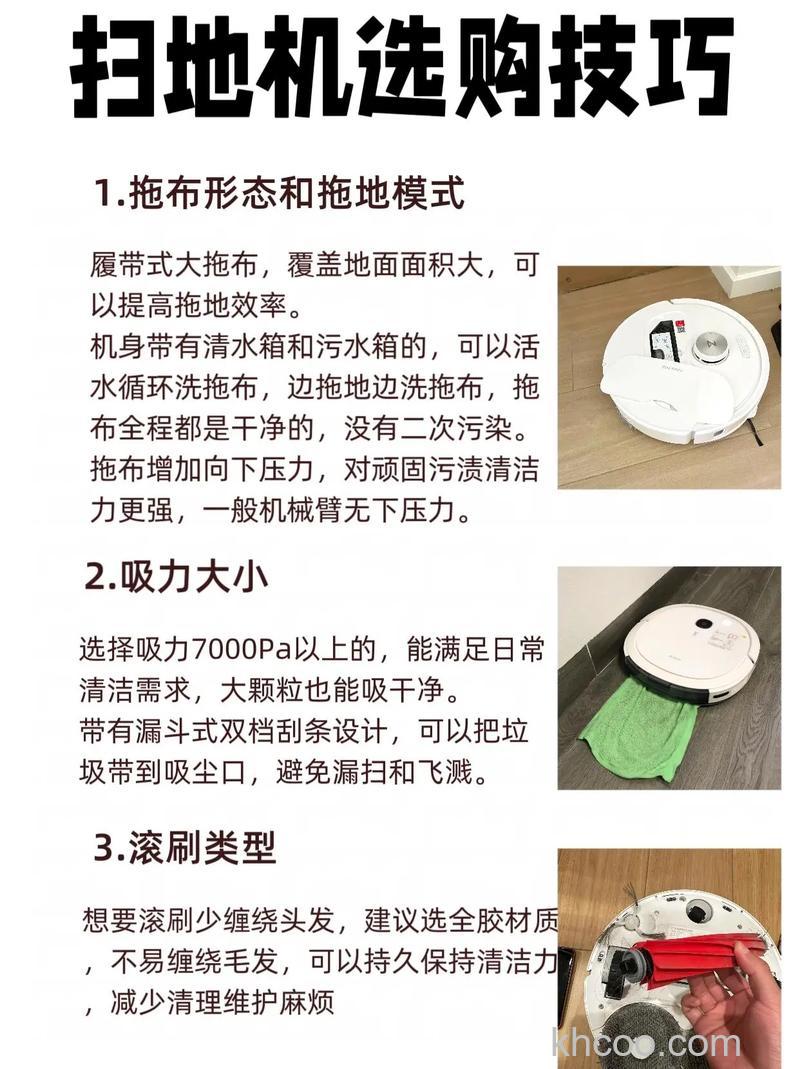 扫地机选购技巧

1.拖布形态和拖地模式

履带式大拖布，覆盖地面面积大，可以提高拖地效率。
机身带有清水箱和污水箱的，可以活水循环洗拖布，边拖地边洗拖布，拖布全程都是干净的，没有二次污染。
拖布增加向下压力，对顽固污渍清洁力更强，一般机械臂无下压力。

2.吸力大小

选择吸力7000Pa以上的，能满足日常清洁需求，大颗粒也能吸干净。
带有漏斗式双档刮条设计，可以把垃圾带到吸尘口，避免漏扫和飞溅。

3.滚刷类型

想要滚刷少缠绕头发，建议选全胶材质，不易缠绕毛发，可以持久保持清洁力，减少清理维护麻烦

khcoo.com