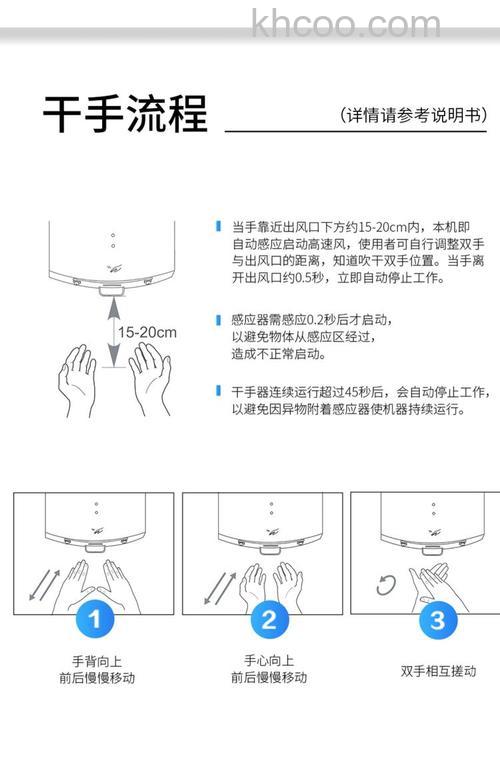 khcoo.com

干手流程

(详情请参考说明书)

15-20cm

当手靠近出风口下方约15-20cm内，本机即自动感应启动高速风，使用者可自行调整双手与出风口的距离，知道吹干双手位置。当手离开出风口约0.5秒，立即自动停止工作。

感应器需感应0.2秒后才启动，以避免物体从感应区经过，造成不正常启动。

干手器连续运行超过45秒后，会自动停止工作，以避免因异物附着感应器使机器持续运行。

1
手背向上
前后慢慢移动

2
手心向上
前后慢慢移动

3
双手相互搓动