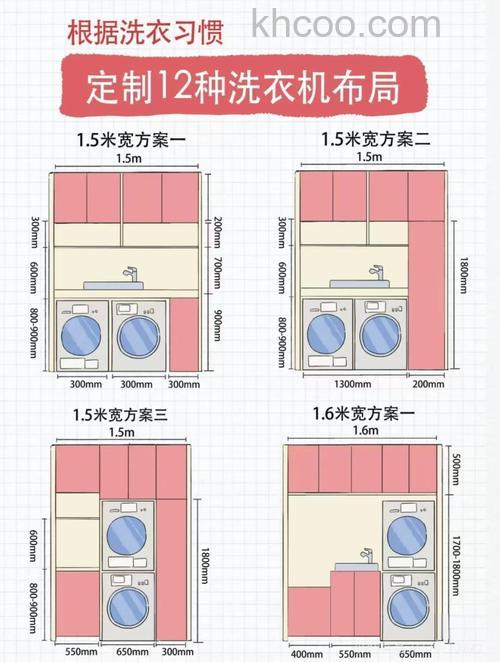 根据洗衣习惯

khcoo.com

定制12种洗衣机布局

1.5米宽方案一

1.5m

300mm 600mm 800-900mm

200mm 700mm 900mm

300mm 300mm 300mm

1.5米宽方案二

1.5m

300mm 600mm 800-900mm

1800mm

1300mm 200mm

1.5米宽方案三

1.5m

600mm 800-900mm

1800mm

550mm 650mm 300mm

1.6米宽方案一

1.6m

500mm

1700-1800mm

400mm 550mm 650mm