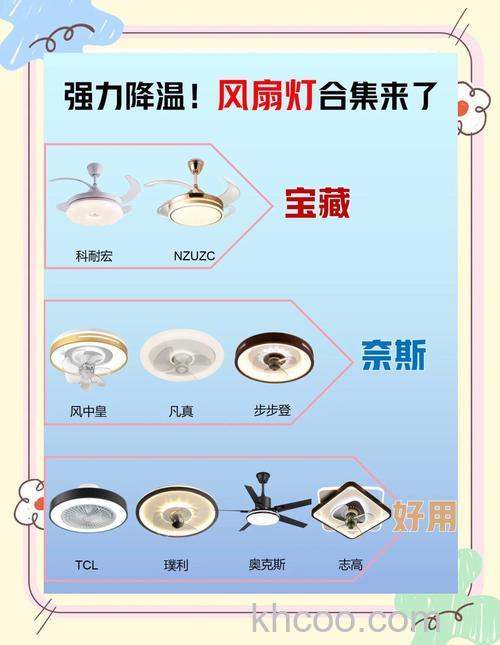 强力降温！风扇灯合集来了

科耐宏
NZUZC
宝藏

风中皇
凡真
步步登
奈斯

TCL
璞利
奥克斯
志高
好用

khcoo.com