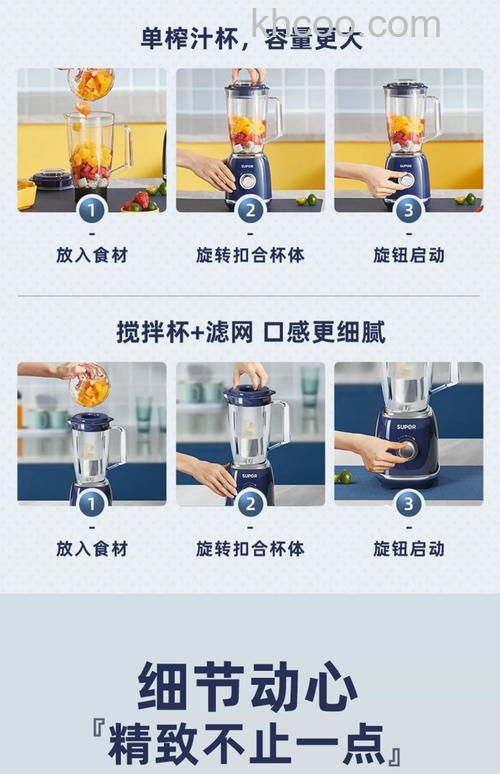 khcoo.com

单榨汁杯，容量更大

SUPOR

SUPOR

1
-
放入食材

2
-
旋转扣合杯体

3
-
旋钮启动

搅拌杯+滤网 口感更细腻

SUPOR

1
-
放入食材

2
-
旋转扣合杯体

3
-
旋钮启动

细节动心
『精致不止一点』