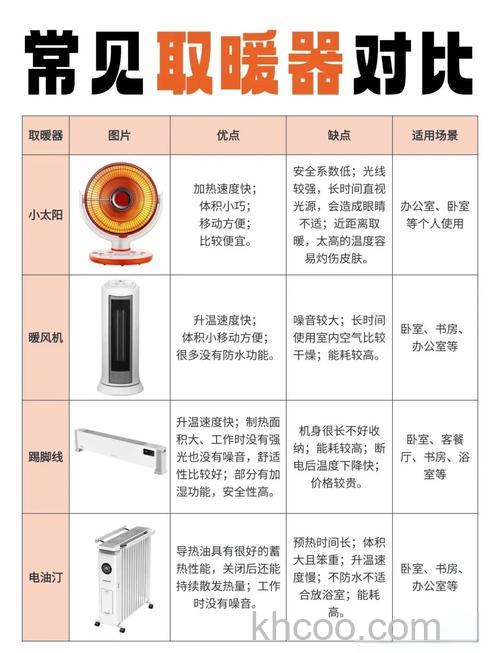 常见取暖器对比

| 取暖器 | 图片 | 优点 | 缺点 | 适用场景 |
|---|---|---|---|---|
| 小太阳 | | 加热速度快；体积小巧；移动方便；比较便宜。 | 安全系数低；光线较强，长时间直视光源，会造成眼睛不适；近距离取暖，太高的温度容易灼伤皮肤。 | 办公室、卧室等个人使用 |
| 暖风机 | | 升温速度快；体积小移动方便；很多没有防水功能。 | 噪音较大；长时间使用室内空气比较干燥；能耗较高。 | 卧室、书房、办公室等 |
| 踢脚线 | | 升温速度快；制热面积大、工作时没有强光也没有噪音，舒适性比较好；部分有加湿功能，安全性高。 | 机身很长不好收纳；能耗较高；断电后温度下降快；价格较贵。 | 卧室、客餐厅、书房、浴室等 |
| 电油汀 | | 导热油具有很好的蓄热性能，关闭后还能持续散发热量；工作时没有噪音。 | 预热时间长；体积大且笨重；升温速度慢；不防水不适合放浴室；能耗高。 | 卧室、书房、办公室等 |

khcoo.com